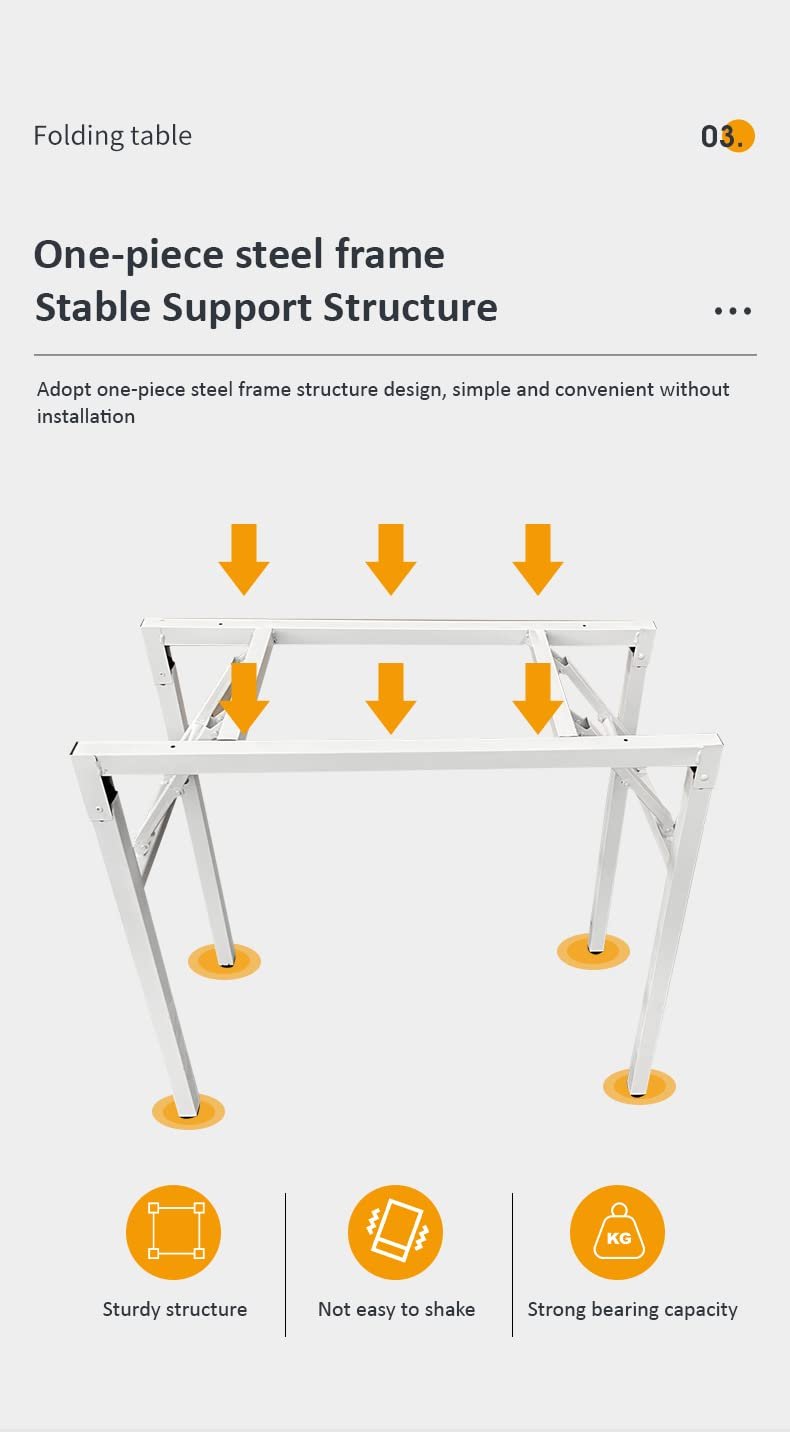 Folding table

03.

One-piece steel frame
Stable Support Structure

...

Adopt one-piece steel frame structure design, simple and convenient without installation

KG

Sturdy structure

Not easy to shake

Strong bearing capacity