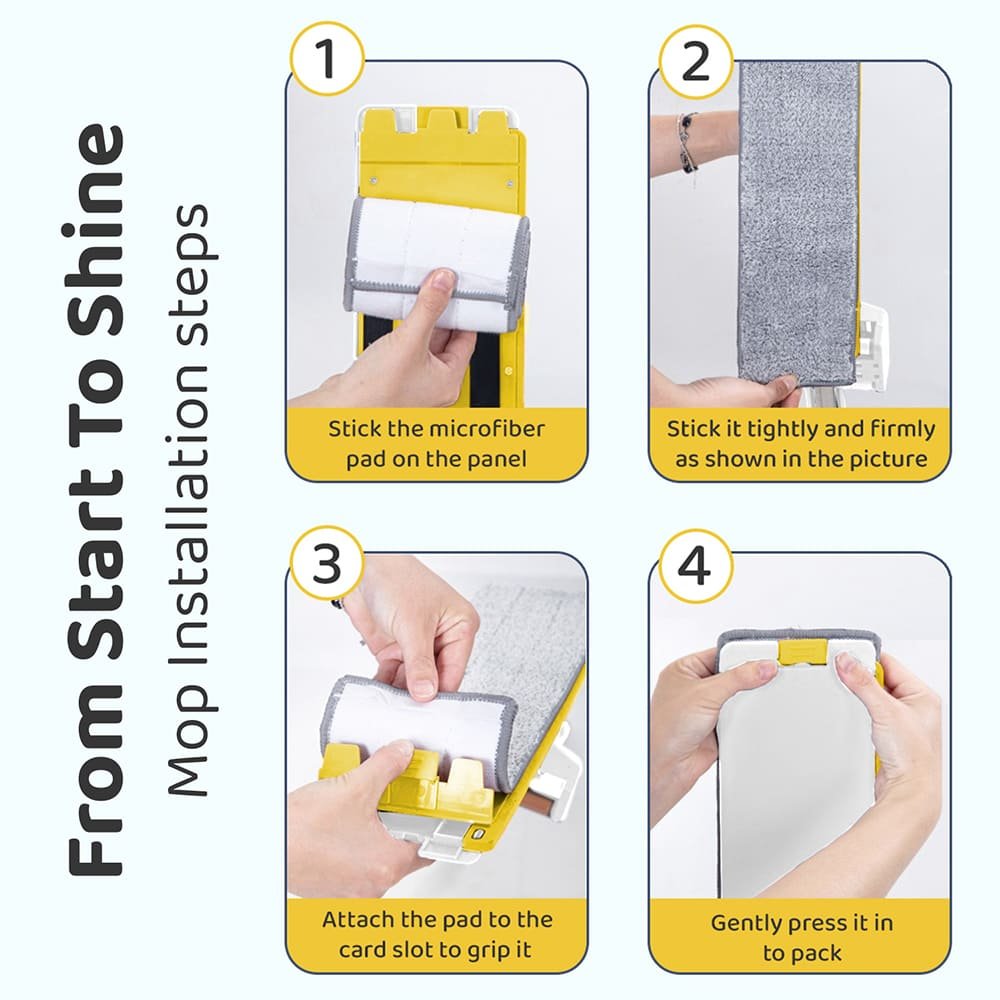 From Start To Shine
Mop Installation steps

1
Stick the microfiber pad on the panel

2
Stick it tightly and firmly as shown in the picture

3
Attach the pad to the card slot to grip it

4
Gently press it in to pack