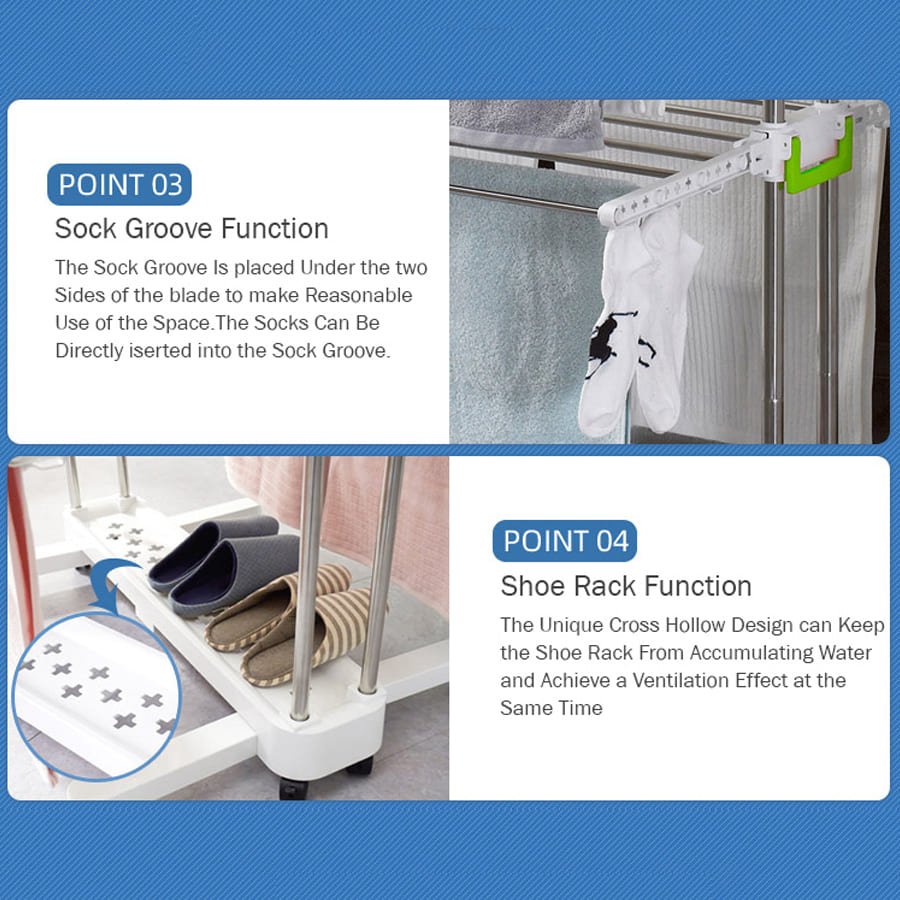 POINT 03

Sock Groove Function

The Sock Groove Is placed Under the two Sides of the blade to make Reasonable Use of the Space.The Socks Can Be Directly iserted into the Sock Groove.

POINT 04

Shoe Rack Function

The Unique Cross Hollow Design can Keep the Shoe Rack From Accumulating Water and Achieve a Ventilation Effect at the Same Time