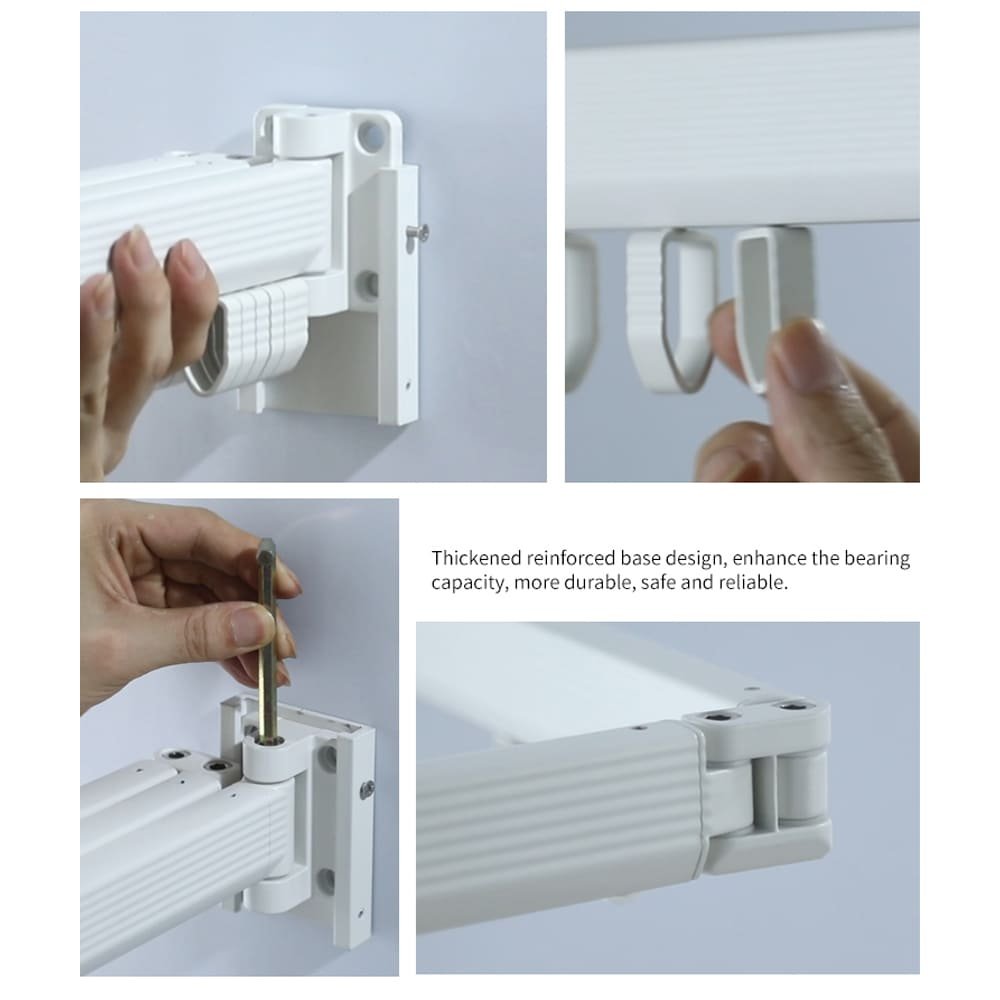 Thickened reinforced base design, enhance the bearing capacity, more durable, safe and reliable.