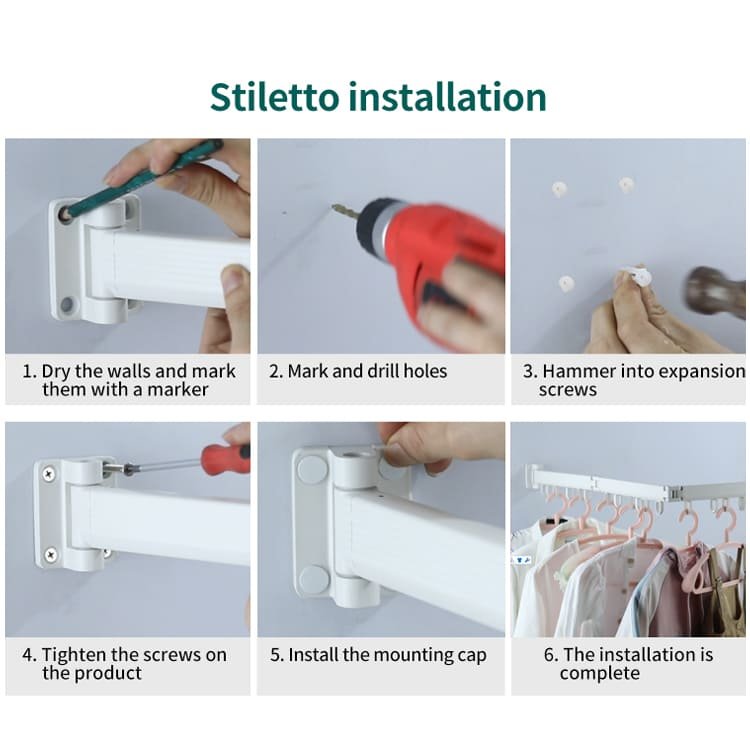 Stiletto installation

1. Dry the walls and mark them with a marker

2. Mark and drill holes

3. Hammer into expansion screws

4. Tighten the screws on the product

5. Install the mounting cap

6. The installation is complete