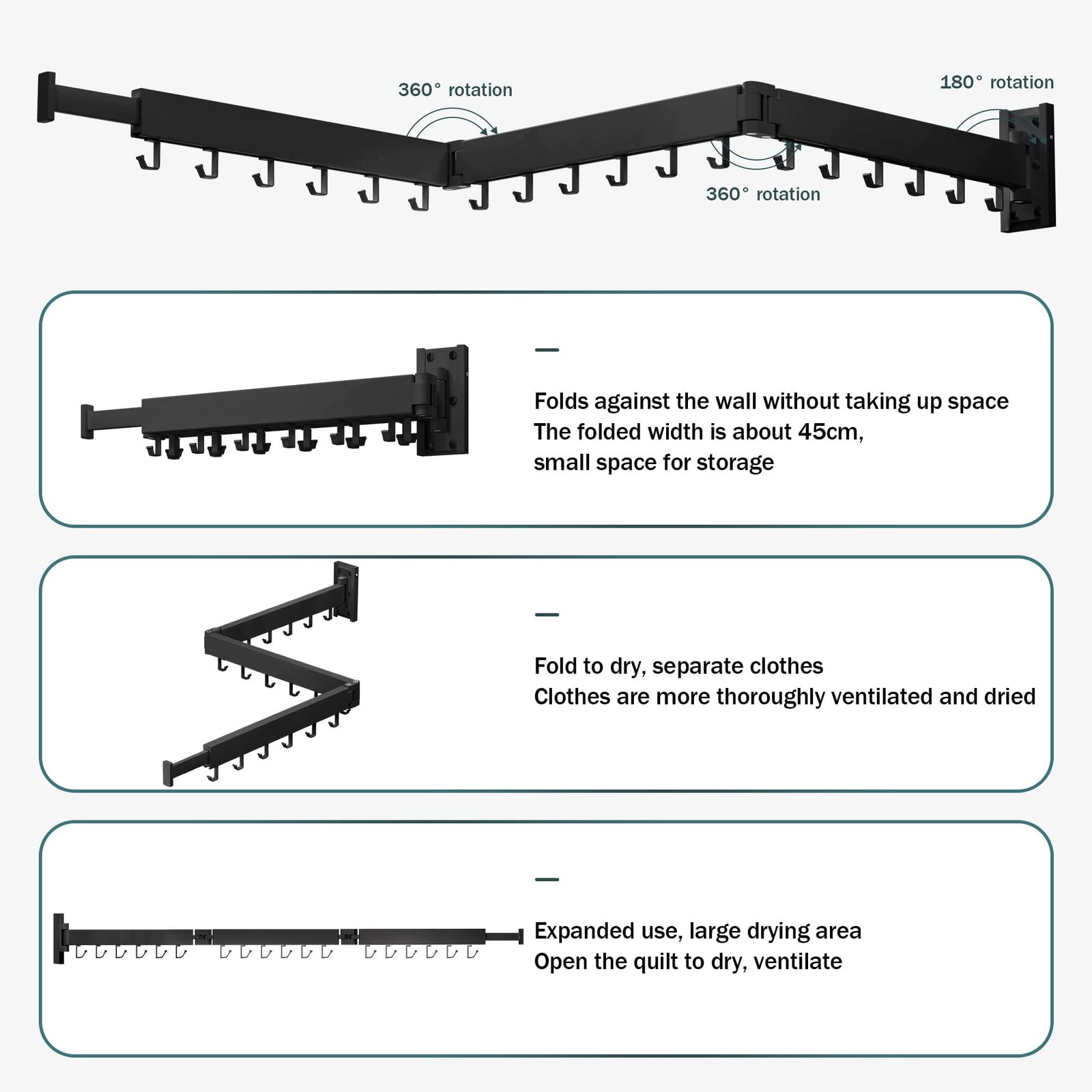 360° rotation

180° rotation

360° rotation

—

Folds against the wall without taking up space
The folded width is about 45cm,
small space for storage

—

Fold to dry, separate clothes
Clothes are more thoroughly ventilated and dried

—

Expanded use, large drying area
Open the quilt to dry, ventilate