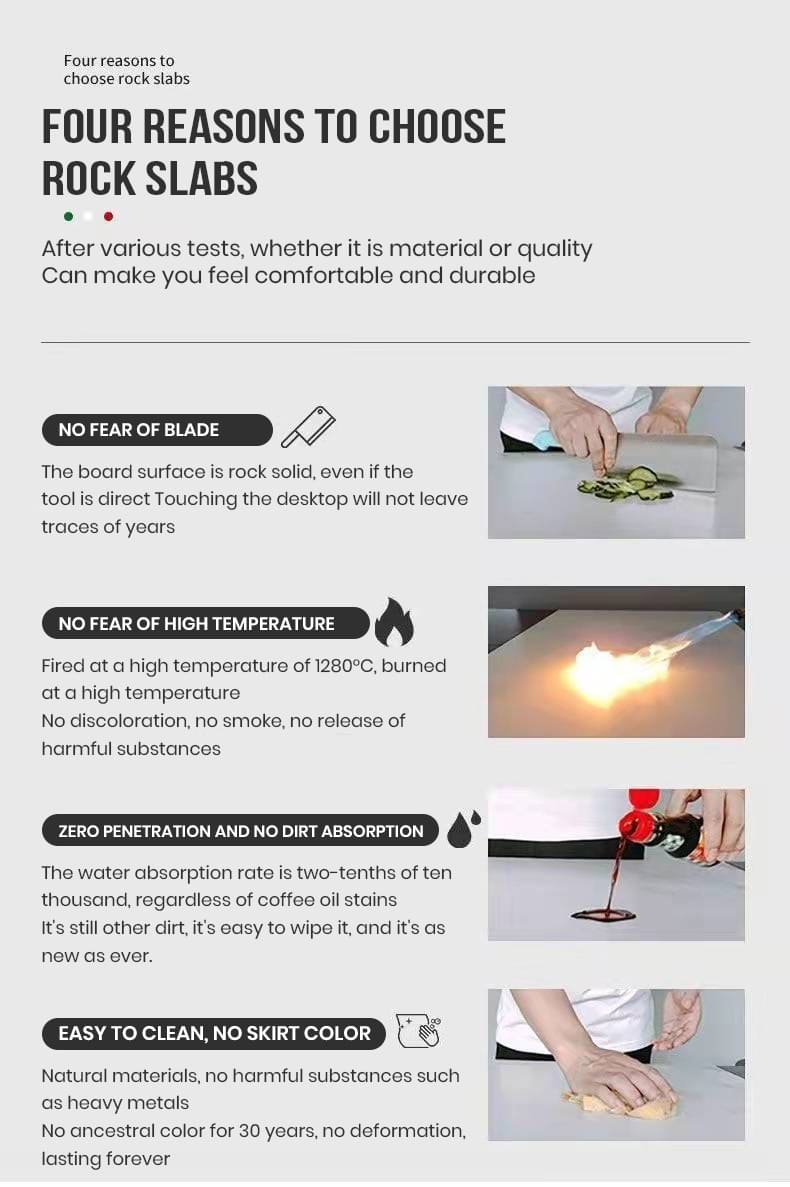 Four reasons to choose rock slabs

FOUR REASONS TO CHOOSE ROCK SLABS

After various tests, whether it is material or quality
Can make you feel comfortable and durable

NO FEAR OF BLADE

The board surface is rock solid, even if the tool is direct Touching the desktop will not leave traces of years

NO FEAR OF HIGH TEMPERATURE

Fired at a high temperature of 1280°C, burned at a high temperature
No discoloration, no smoke, no release of harmful substances

ZERO PENETRATION AND NO DIRT ABSORPTION

The water absorption rate is two-tenths of ten thousand, regardless of coffee oil stains
It's still other dirt, it's easy to wipe it, and it's as new as ever.

EASY TO CLEAN, NO SKIRT COLOR

Natural materials, no harmful substances such as heavy metals
No ancestral color for 30 years, no deformation, lasting forever